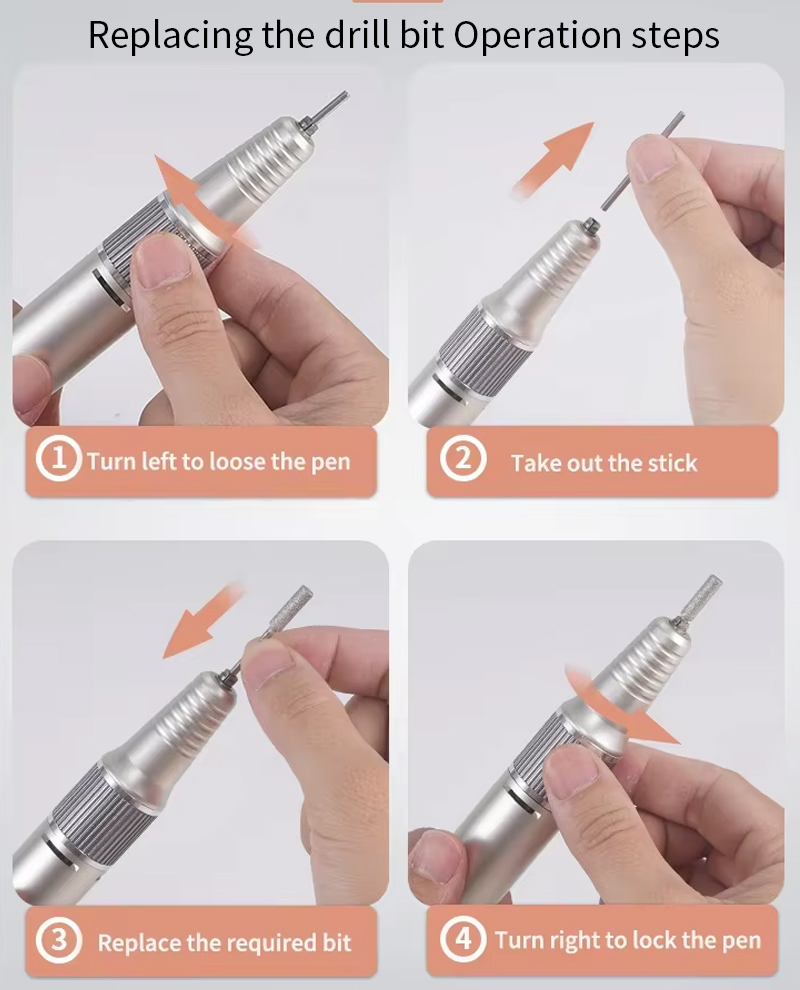 Replacing the drill bit Operation steps

1 Turn left to loose the pen

2 Take out the stick

3 Replace the required bit

4 Turn right to lock the pen